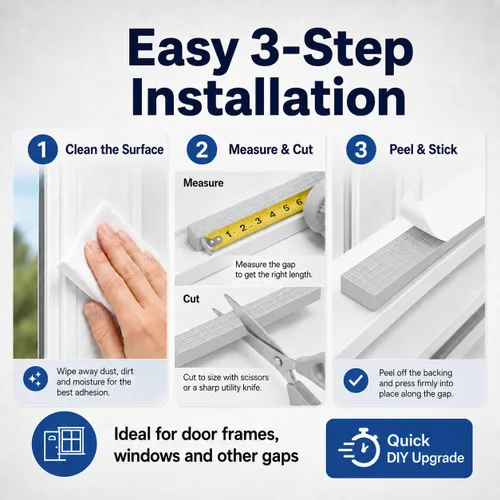 Easy 3-Step Installation

1 Clean the Surface

Wipe away dust, dirt and moisture for the best adhesion.

2 Measure & Cut

Measure

1 2 3 4 5 6

Measure the gap to get the right length.

Cut

Cut to size with scissors or a sharp utility knife.

3 Peel & Stick

Peel off the backing and press firmly into place along the gap.

Ideal for door frames, windows and other gaps

Quick DIY Upgrade