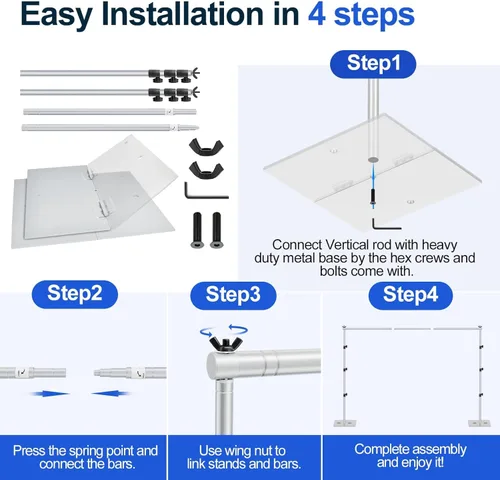 Easy Installation in 4 steps

Step1

Connect Vertical rod with heavy duty metal base by the hex crews and bolts come with.

Step2

Press the spring point and connect the bars.

Step3

Use wing nut to link stands and bars.

Step4

Complete assembly and enjoy it!