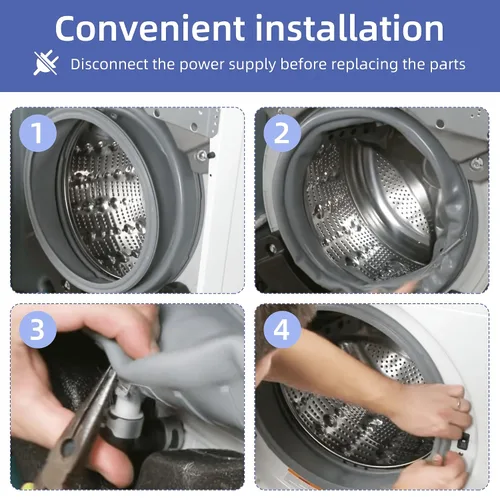 Convenient installation

Disconnect the power supply before replacing the parts

1

2

3

4