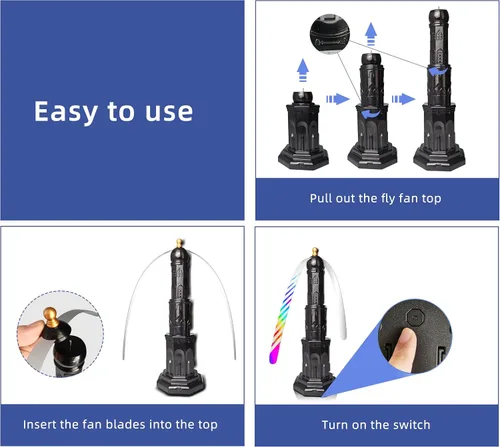 Easy to use

Pull out the fly fan top

Insert the fan blades into the top

Turn on the switch