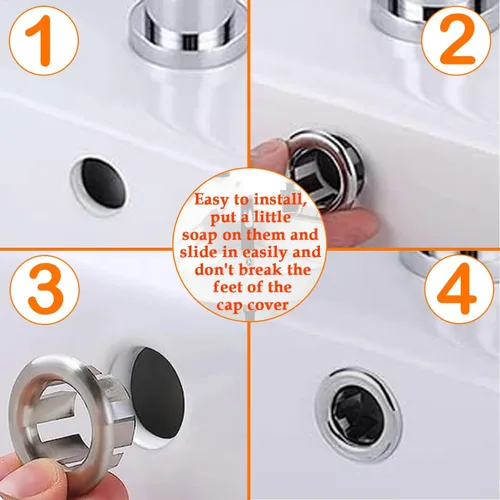 1

2

Easy to install, put a little soap on them and slide in easily and don't break the feet of the cap cover

3

4