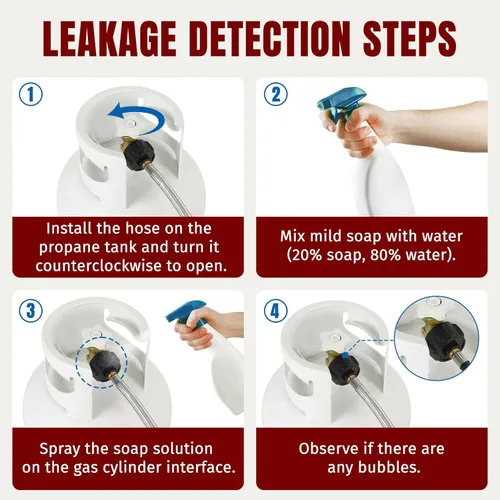 LEAKAGE DETECTION STEPS

1

Install the hose on the propane tank and turn it counterclockwise to open.

2

Mix mild soap with water (20% soap, 80% water).

3

Spray the soap solution on the gas cylinder interface.

4

Observe if there are any bubbles.