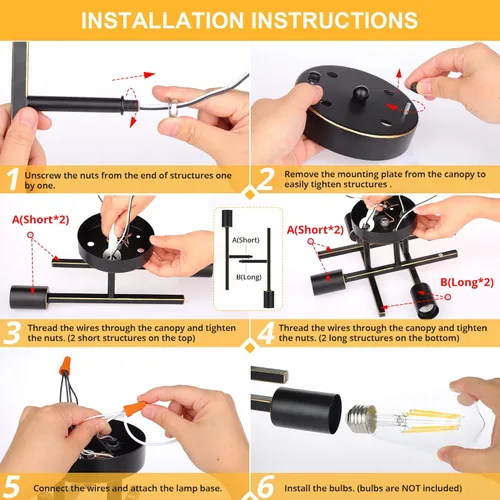 INSTALLATION INSTRUCTIONS

1 Unscrew the nuts from the end of structures one by one.

2 Remove the mounting plate from the canopy to easily tighten structures .

A(Short*2)

A(Short)

B(Long)

A(Short*2)

B(Long*2)

3 Thread the wires through the canopy and tighten the nuts. (2 short structures on the top)

4 Thread the wires through the canopy and tighten the nuts. (2 long structures on the bottom)

5 Connect the wires and attach the lamp base.

6 Install the bulbs. (bulbs are NOT included)