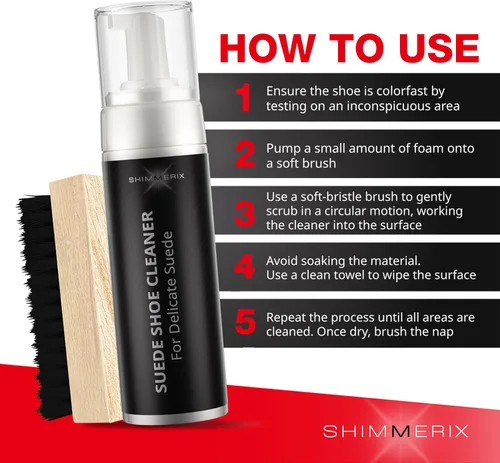 HOW TO USE

1 Ensure the shoe is colorfast by testing on an inconspicuous area

2 Pump a small amount of foam onto a soft brush

3 Use a soft-bristle brush to gently scrub in a circular motion, working the cleaner into the surface

4 Avoid soaking the material. Use a clean towel to wipe the surface

5 Repeat the process until all areas are cleaned. Once dry, brush the nap

SHIMMERIX

SUEDE SHOE CLEANER
For Delicate Suede

SHIMMERIX