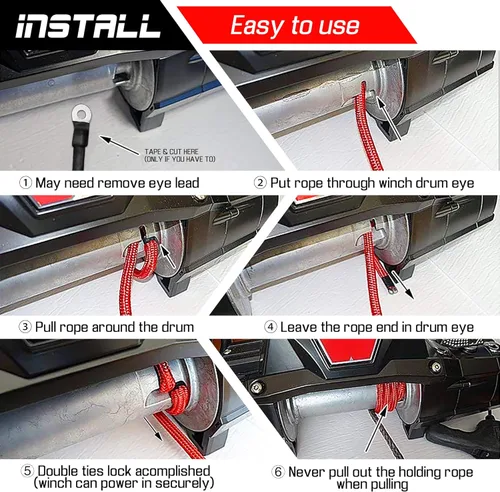 INSTALL

Easy to use

TAPE & CUT HERE
(ONLY IF YOU HAVE TO)

① May need remove eye lead

② Put rope through winch drum eye

③ Pull rope around the drum

④ Leave the rope end in drum eye

⑤ Double ties lock acomplished
(winch can power in securely)

⑥ Never pull out the holding rope
when pulling