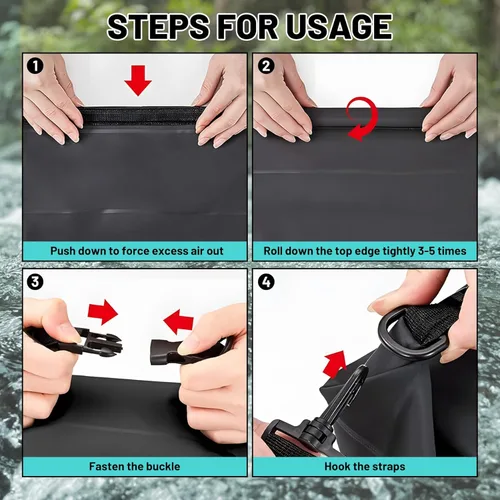 STEPS FOR USAGE

1

Push down to force excess air out

2

Roll down the top edge tightly 3-5 times

3

Fasten the buckle

4

Hook the straps