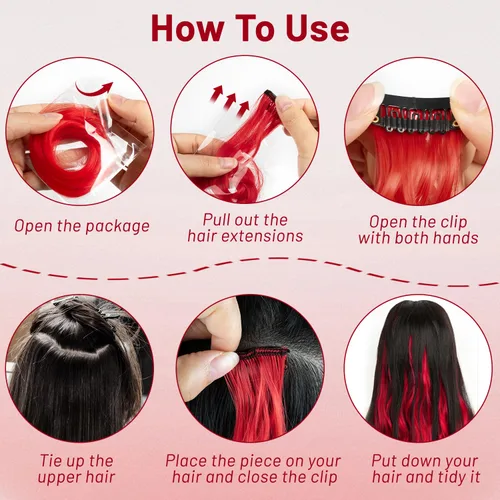 How To Use

Open the package

Pull out the hair extensions

Open the clip with both hands

Tie up the upper hair

Place the piece on your hair and close the clip

Put down your hair and tidy it