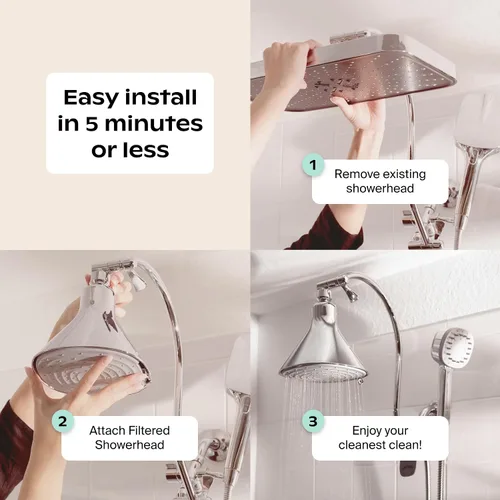 Easy install in 5 minutes or less

1 Remove existing showerhead

2 Attach Filtered Showerhead

3 Enjoy your cleanest clean!