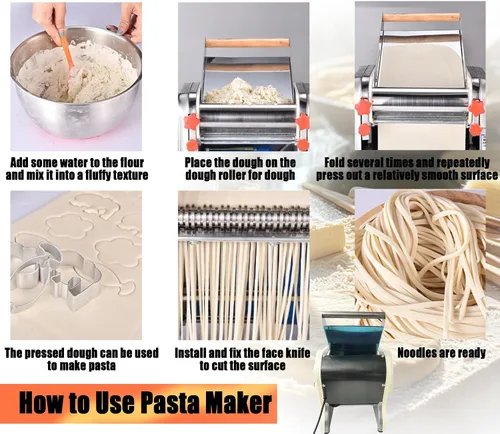 Add some water to the flour and mix it into a fluffy texture

Place the dough on the dough roller for dough

Fold several times and repeatedly press out a relatively smooth surface

The pressed dough can be used to make pasta

Install and fix the face knife to cut the surface

Noodles are ready

How to Use Pasta Maker