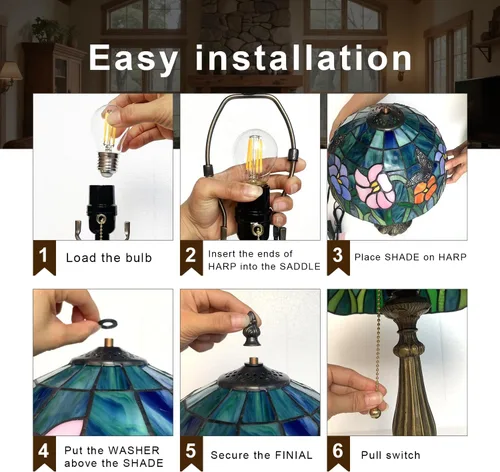 Easy installation

1 Load the bulb

2 Insert the ends of HARP into the SADDLE

3 Place SHADE on HARP

4 Put the WASHER above the SHADE

5 Secure the FINIAL

6 Pull switch