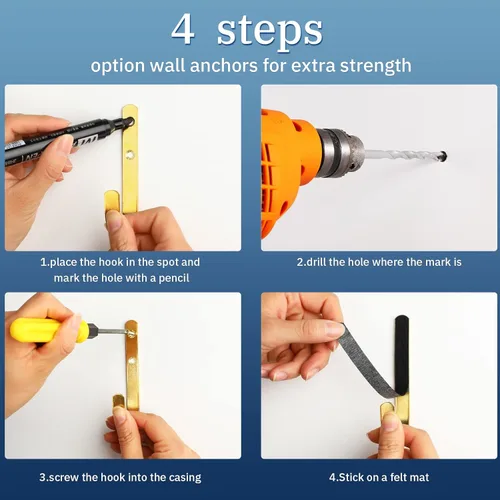 4 steps
option wall anchors for extra strength

1.place the hook in the spot and mark the hole with a pencil

2.drill the hole where the mark is

3.screw the hook into the casing

4.Stick on a felt mat