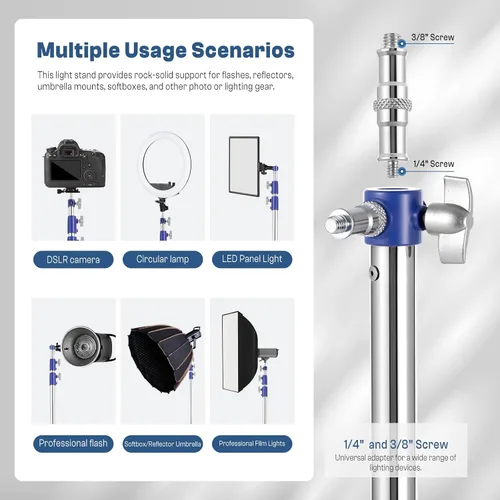 Multiple Usage Scenarios

This light stand provides rock-solid support for flashes, reflectors, umbrella mounts, softboxes, and other photo or lighting gear.

DSLR camera

Circular lamp

LED Panel Light

Professional flash

Softbox/Reflector Umbrella

Professional Film Lights

3/8" Screw

1/4" Screw

1/4" and 3/8" Screw

Universal adapter for a wide range of lighting devices.