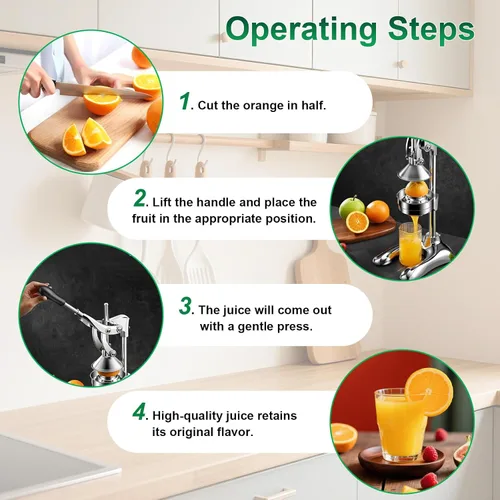 Operating Steps

1. Cut the orange in half.

2. Lift the handle and place the fruit in the appropriate position.

3. The juice will come out with a gentle press.

4. High-quality juice retains its original flavor.