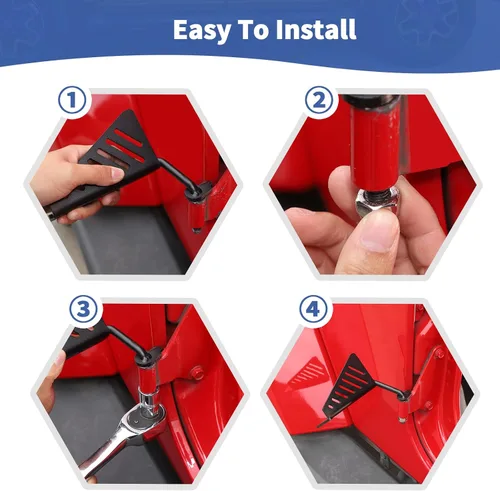 Easy To Install

①

②

③

④