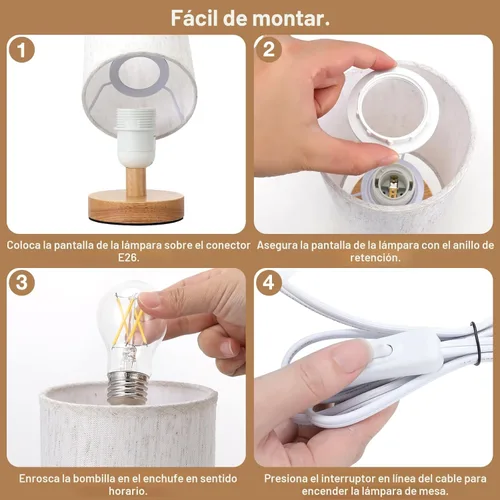 Fácil de montar.

1

Coloca la pantalla de la lámpara sobre el conector E26.

2

Asegura la pantalla de la lámpara con el anillo de retención.

3

Enrosca la bombilla en el enchufe en sentido horario.

4

Presiona el interruptor en línea del cable para encender la lámpara de mesa.