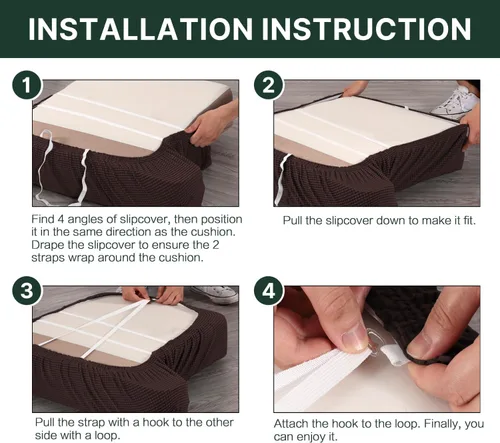 INSTALLATION INSTRUCTION

1

Find 4 angles of slipcover, then position it in the same direction as the cushion. Drape the slipcover to ensure the 2 straps wrap around the cushion.

2

Pull the slipcover down to make it fit.

3

Pull the strap with a hook to the other side with a loop.

4

Attach the hook to the loop. Finally, you can enjoy it.