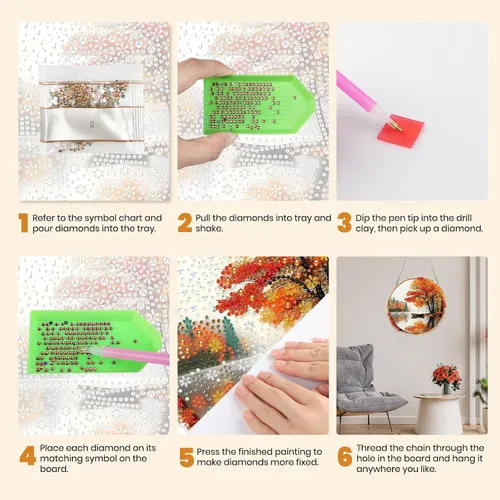 2

1 Refer to the symbol chart and pour diamonds into the tray.

2 Pull the diamonds into tray and shake.

3 Dip the pen tip into the drill clay, then pick up a diamond.

4 Place each diamond on its matching symbol on the board.

5 Press the finished painting to make diamonds more fixed.

6 Thread the chain through the hole in the board and hang it anywhere you like.