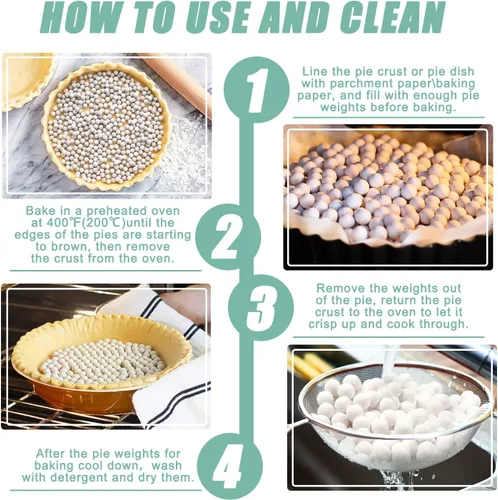 HOW TO USE AND CLEAN

1

Line the pie crust or pie dish with parchment paper\baking paper, and fill with enough pie weights before baking.

2

Bake in a preheated oven at 400℉(200℃)until the edges of the pies are starting to brown, then remove the crust from the oven.

3

Remove the weights out of the pie, return the pie crust to the oven to let it crisp up and cook through.

4

After the pie weights for baking cool down, wash with detergent and dry them.