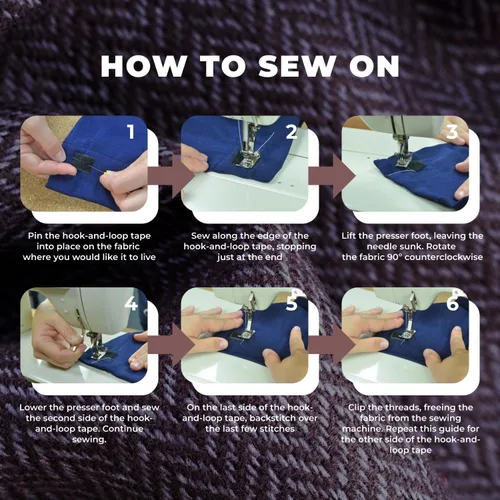 HOW TO SEW ON

1

Pin the hook-and-loop tape into place on the fabric where you would like it to live

2

Sew along the edge of the hook-and-loop tape, stopping just at the end

3

Lift the presser foot, leaving the needle sunk. Rotate the fabric 90° counterclockwise

4

Lower the presser foot and sew the second side of the hook-and-loop tape. Continue sewing.

5

On the last side of the hook-and-loop tape, backstitch over the last few stitches

6

Clip the threads, freeing the fabric from the sewing machine. Repeat this guide for the other side of the hook-and-loop tape