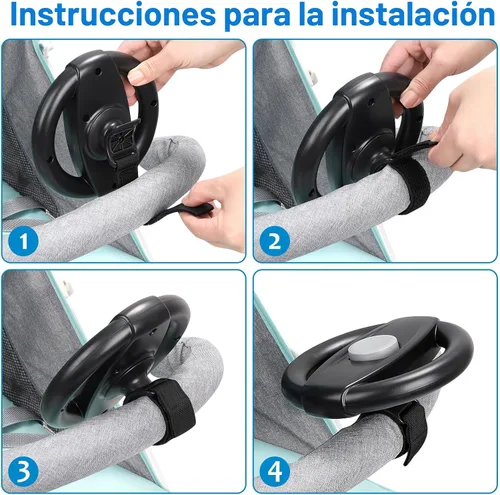 Instrucciones para la instalación

1

2

3

4