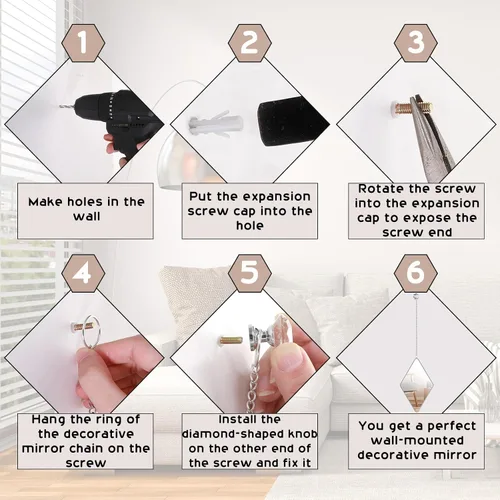 1

Make holes in the wall

2

Put the expansion screw cap into the hole

3

Rotate the screw into the expansion cap to expose the screw end

4

Hang the ring of the decorative mirror chain on the screw

5

Install the diamond-shaped knob on the other end of the screw and fix it

6

You get a perfect wall-mounted decorative mirror