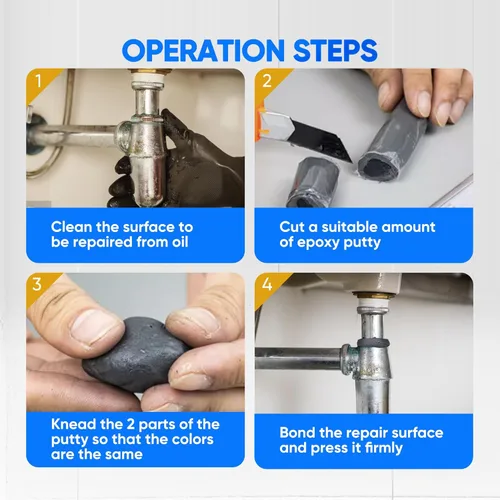 OPERATION STEPS

1

Clean the surface to be repaired from oil

2

Cut a suitable amount of epoxy putty

3

Knead the 2 parts of the putty so that the colors are the same

4

Bond the repair surface and press it firmly