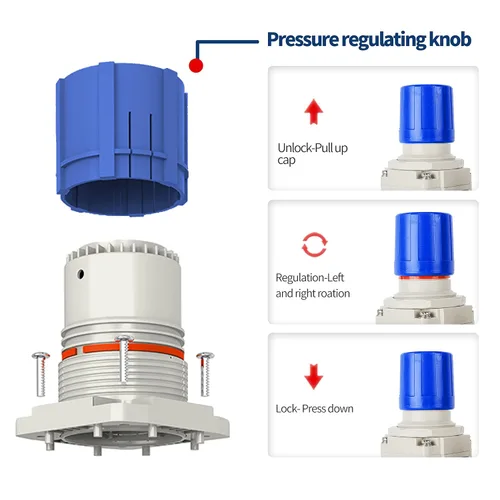 Pressure regulating knob

Unlock-Pull up cap

Regulation-Left and right roation

Lock- Press down