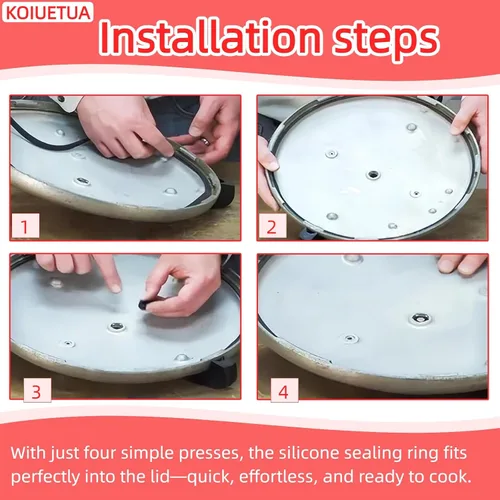 KOIUETUA

Installation steps

1

2

3

4

With just four simple presses, the silicone sealing ring fits perfectly into the lid—quick, effortless, and ready to cook.