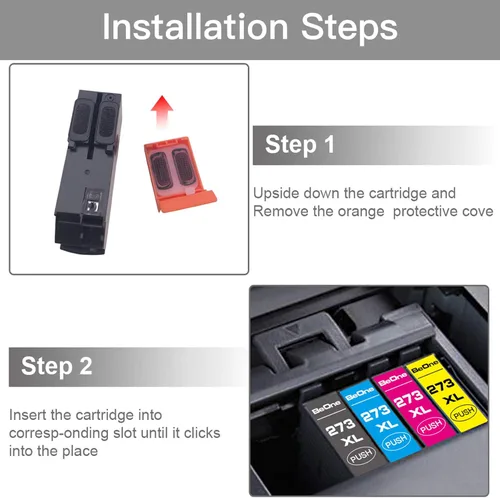 Installation Steps

Step 1

Upside down the cartridge and Remove the orange protective cove

Step 2

Insert the cartridge into corresp-onding slot until it clicks into the place

BeOne
273
XL
PUSH

BeOne
273
XL
PUSH

BeOne
273
XL
PUSH

BeOne
273
XL
PUSH