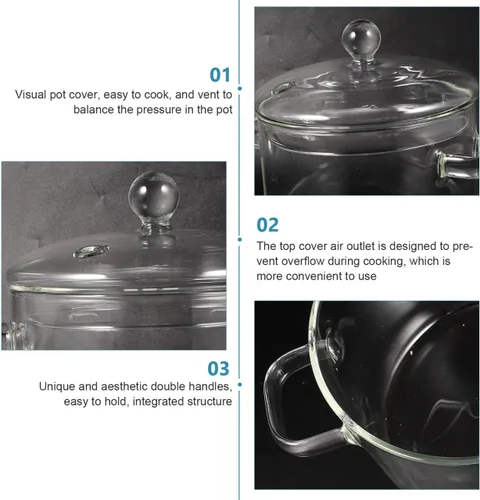 01
Visual pot cover, easy to cook, and vent to balance the pressure in the pot

02
The top cover air outlet is designed to prevent overflow during cooking, which is more convenient to use

03
Unique and aesthetic double handles, easy to hold, integrated structure