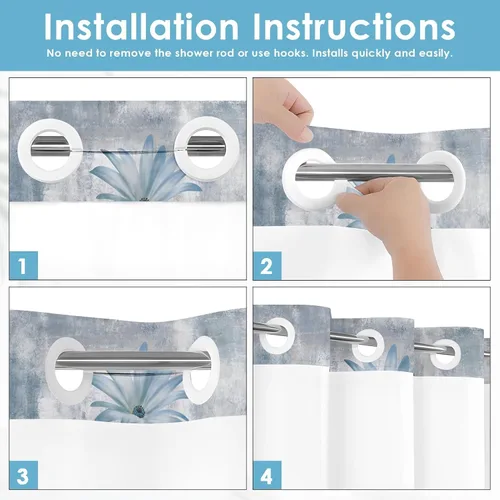 Installation Instructions

No need to remove the shower rod or use hooks. Installs quickly and easily.

1

2

3

4