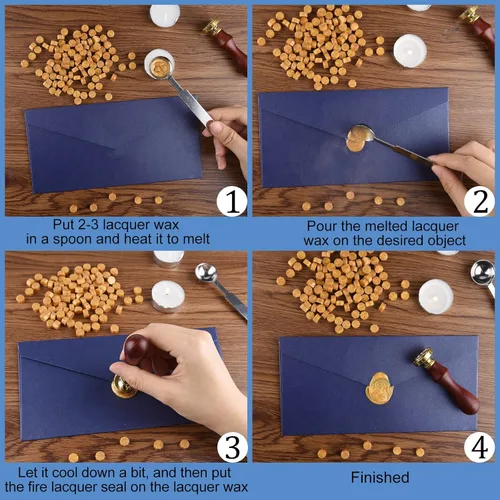 1

Put 2-3 lacquer wax in a spoon and heat it to melt

2

Pour the melted lacquer wax on the desired object

3

Let it cool down a bit, and then put the fire lacquer seal on the lacquer wax

4

Finished