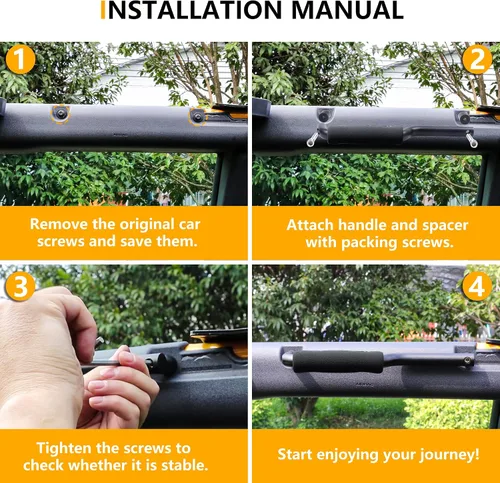 INSTALLATION MANUAL

1

Remove the original car screws and save them.

2

Attach handle and spacer with packing screws.

3

Tighten the screws to check whether it is stable.

4

Start enjoying your journey!