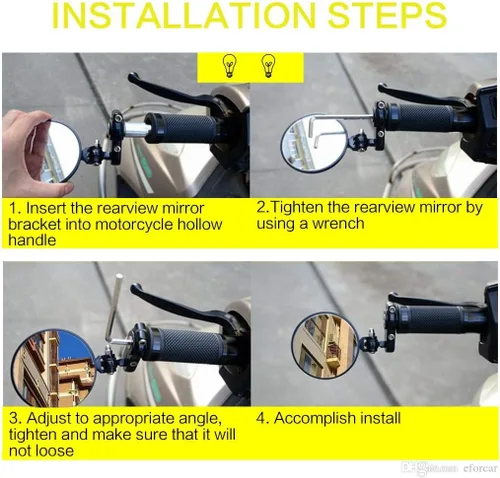 INSTALLATION STEPS

1. Insert the rearview mirror bracket into motorcycle hollow handle

2.Tighten the rearview mirror by using a wrench

3. Adjust to appropriate angle, tighten and make sure that it will not loose

4. Accomplish install

DHgate.com eforcar