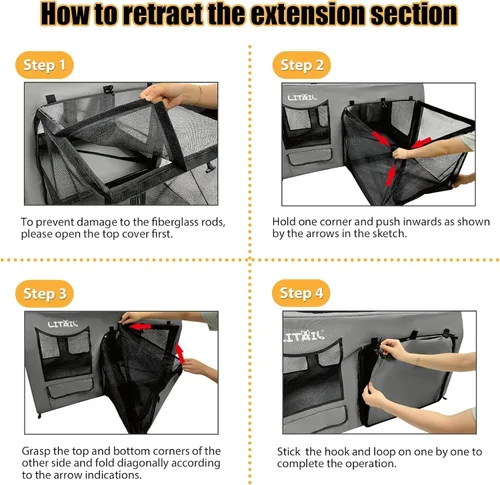 How to retract the extension section

Step 1

To prevent damage to the fiberglass rods, please open the top cover first.

Step 2

LITAIL

Hold one corner and push inwards as shown by the arrows in the sketch.

Step 3

LITAIL

Grasp the top and bottom corners of the other side and fold diagonally according to the arrow indications.

Step 4

LITAIL

Stick the hook and loop on one by one to complete the operation.