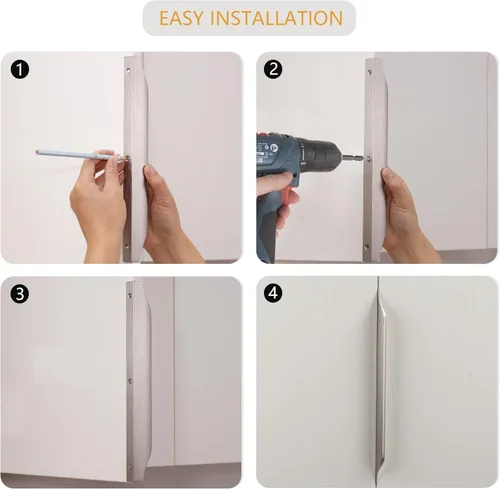 EASY INSTALLATION

1

2

3

4