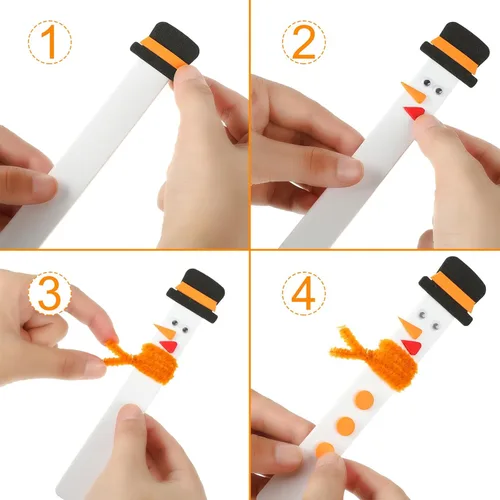 1

2

3

4