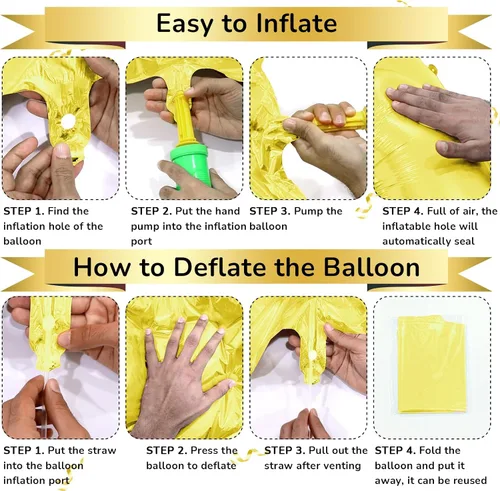 Easy to Inflate

STEP 1. Find the inflation hole of the balloon

STEP 2. Put the hand pump into the inflation port

STEP 3. Pump the balloon

STEP 4. Full of air, the inflatable hole will automatically seal

How to Deflate the Balloon

STEP 1. Put the straw into the balloon inflation port

STEP 2. Press the balloon to deflate

STEP 3. Pull out the straw after venting

STEP 4. Fold the balloon and put it away, it can be reused