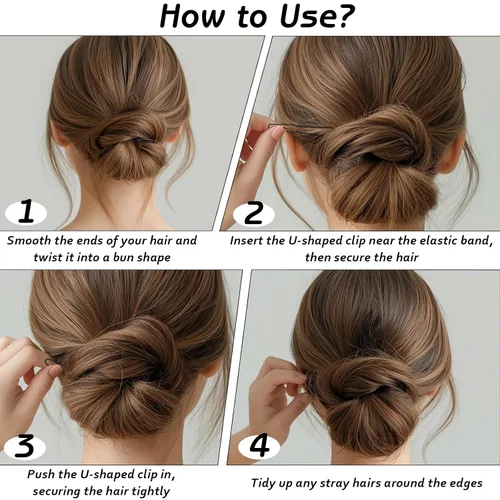 How to Use?

1

Smooth the ends of your hair and twist it into a bun shape

2

Insert the U-shaped clip near the elastic band, then secure the hair

3

Push the U-shaped clip in, securing the hair tightly

4

Tidy up any stray hairs around the edges