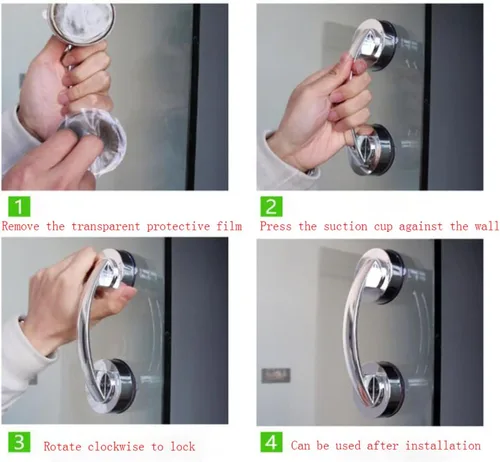 1
Remove the transparent protective film

2
Press the suction cup against the wall

3
Rotate clockwise to lock

4
Can be used after installation