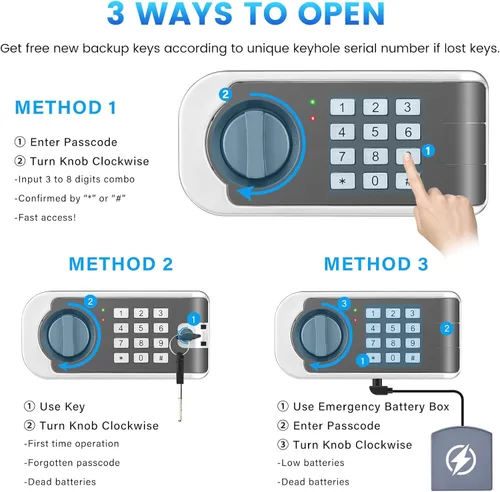 3 WAYS TO OPEN

Get free new backup keys according to unique keyhole serial number if lost keys.

METHOD 1

① Enter Passcode
② Turn Knob Clockwise
-Input 3 to 8 digits combo
-Confirmed by "*" or "#"
-Fast access!

2

1 2 3
4 5 6
7 8
* 0 #

1

METHOD 2

2

1 2 3
4 5 6
7 8 9
* 0 #

1

① Use Key
② Turn Knob Clockwise
-First time operation
-Forgotten passcode
-Dead batteries

METHOD 3

3

1 2 3
4 5 6
7 8 9
* 0 #

2

1

① Use Emergency Battery Box
② Enter Passcode
③ Turn Knob Clockwise
-Low batteries
-Dead batteries