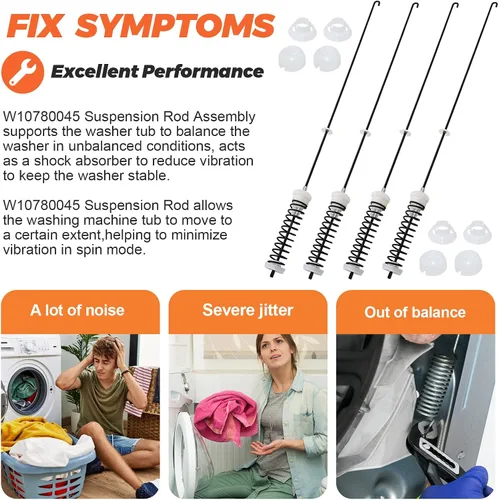 FIX SYMPTOMS

Excellent Performance

W10780045 Suspension Rod Assembly supports the washer tub to balance the washer in unbalanced conditions, acts as a shock absorber to reduce vibration to keep the washer stable.

W10780045 Suspension Rod allows the washing machine tub to move to a certain extent,helping to minimize vibration in spin mode.

A lot of noise

Severe jitter

Out of balance