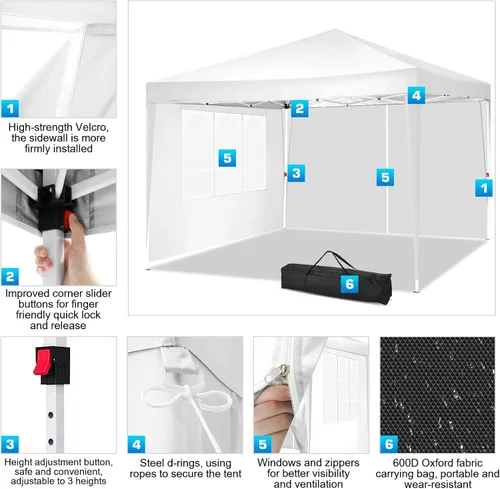 1
High-strength Velcro, the sidewall is more firmly installed

2
Improved corner slider buttons for finger friendly quick lock and release

4
2
5
3
5
1
6

3
Height adjustment button, safe and convenient, adjustable to 3 heights

4
Steel d-rings, using ropes to secure the tent

5
Windows and zippers for better visibility and ventilation

6
600D Oxford fabric carrying bag, portable and wear-resistant