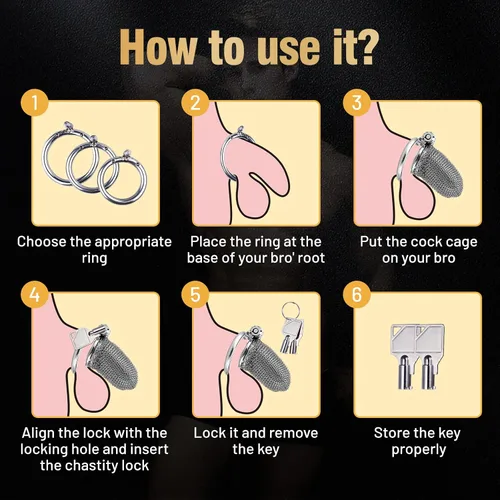 How to use it?

1

Choose the appropriate ring

2

Place the ring at the base of your bro' root

3

Put the cock cage on your bro

4

Align the lock with the locking hole and insert the chastity lock

5

Lock it and remove the key

6

Store the key properly