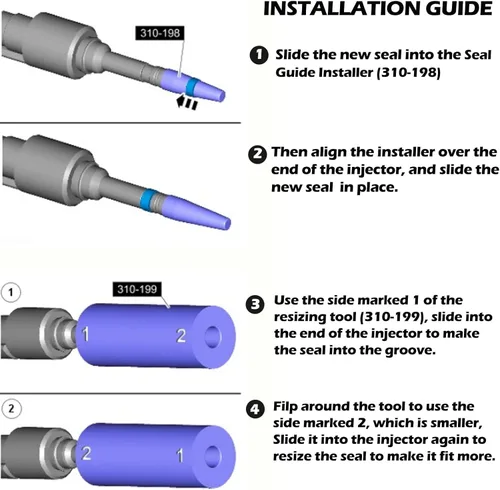 INSTALLATION GUIDE

310-198

1 Slide the new seal into the Seal Guide Installer (310-198)

2 Then align the installer over the end of the injector, and slide the new seal in place.

1

310-199

1 2

3 Use the side marked 1 of the resizing tool (310-199), slide into the end of the injector to make the seal into the groove.

2

2 1

4 Filp around the tool to use the side marked 2, which is smaller, Slide it into the injector again to resize the seal to make it fit more.