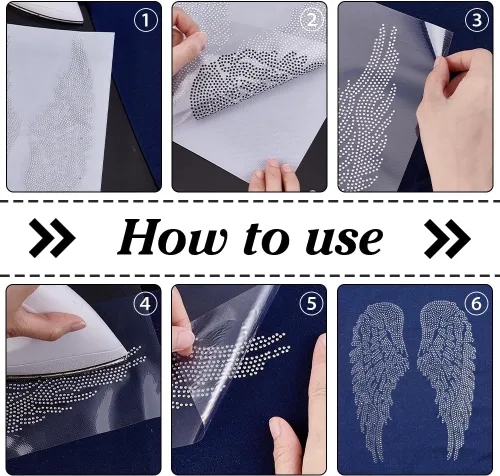 ①

②

③

How to use

④

⑤

⑥