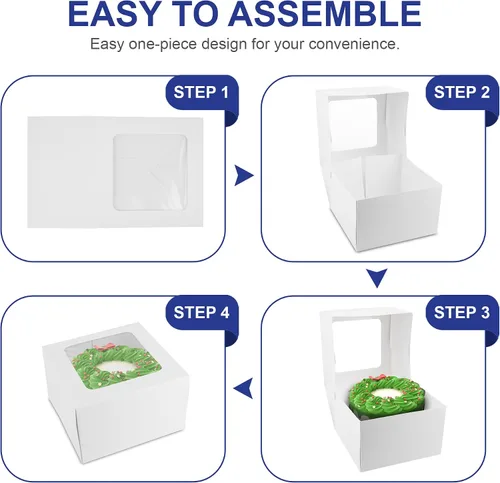 EASY TO ASSEMBLE

Easy one-piece design for your convenience.

STEP 1

STEP 2

STEP 4

STEP 3