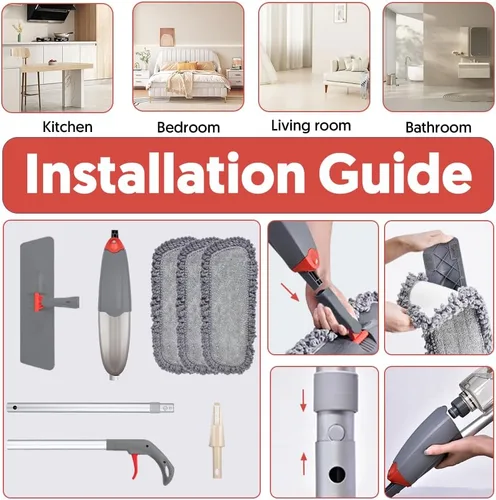 Kitchen

Bedroom

Living room

Bathroom

Installation Guide