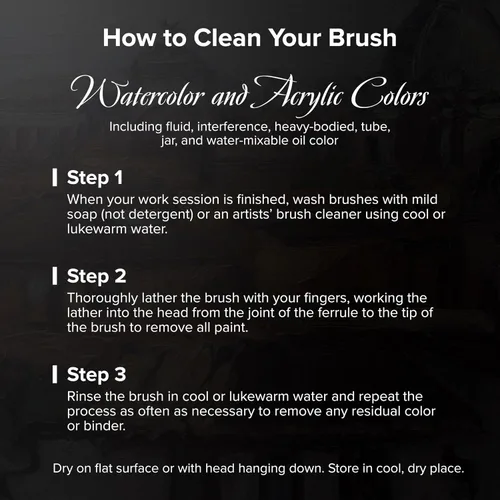 How to Clean Your Brush

Watercolor and Acrylic Colors

Including fluid, interference, heavy-bodied, tube, jar, and water-mixable oil color

Step 1

When your work session is finished, wash brushes with mild soap (not detergent) or an artists' brush cleaner using cool or lukewarm water.

Step 2

Thoroughly lather the brush with your fingers, working the lather into the head from the joint of the ferrule to the tip of the brush to remove all paint.

Step 3

Rinse the brush in cool or lukewarm water and repeat the process as often as necessary to remove any residual color or binder.

Dry on flat surface or with head hanging down. Store in cool, dry place.