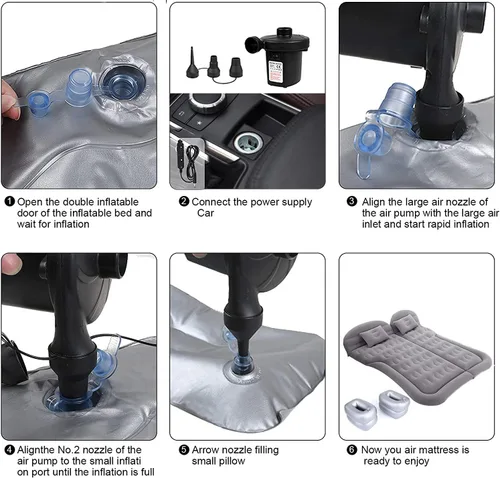 ❶ Open the double inflatable door of the inflatable bed and wait for inflation

❷ Connect the power supply Car

❸ Align the large air nozzle of the air pump with the large air inlet and start rapid inflation

❹ Alignthe No.2 nozzle of the air pump to the small inflati on port until the inflation is full

❺ Arrow nozzle filling small pillow

❻ Now you air mattress is ready to enjoy